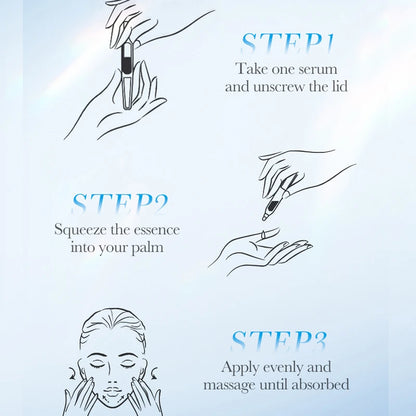 STEP1
Take one serum and unscrew the lid

STEP2
Squeeze the essence into your palm

STEP3
Apply evenly and massage until absorbed