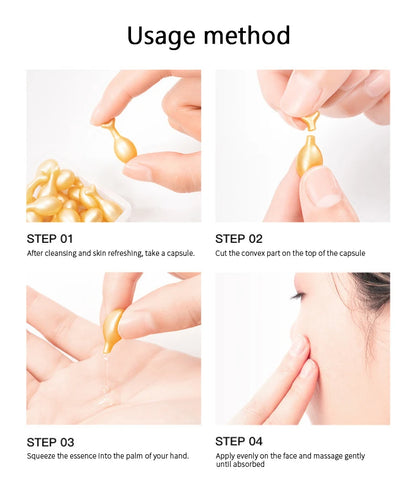 Usage method

STEP 01
After cleansing and skin refreshing, take a capsule.

STEP 02
Cut the convex part on the top of the capsule

STEP 03
Squeeze the essence into the palm of your hand.

STEP 04
Apply evenly on the face and massage gently until absorbed